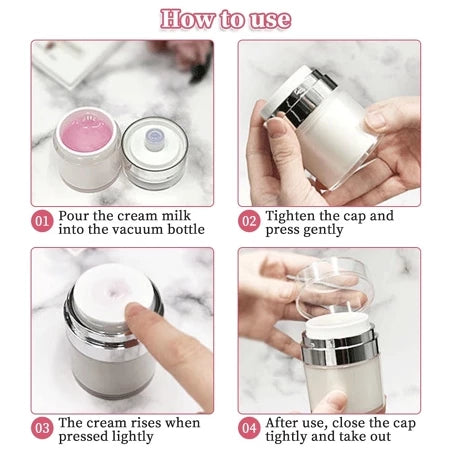 How to use

01 Pour the cream milk into the vacuum bottle

02 Tighten the cap and press gently

03 The cream rises when pressed lightly

04 After use, close the cap tightly and take out