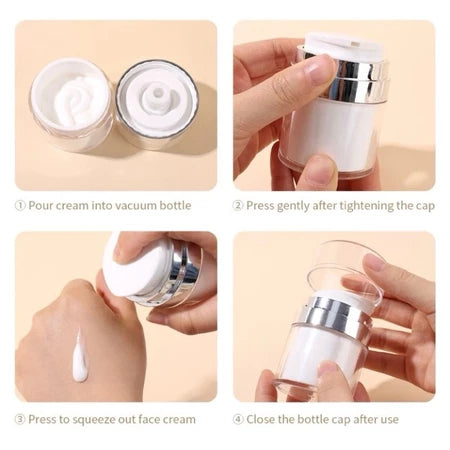 ① Pour cream into vacuum bottle

② Press gently after tightening the cap

③ Press to squeeze out face cream

④ Close the bottle cap after use